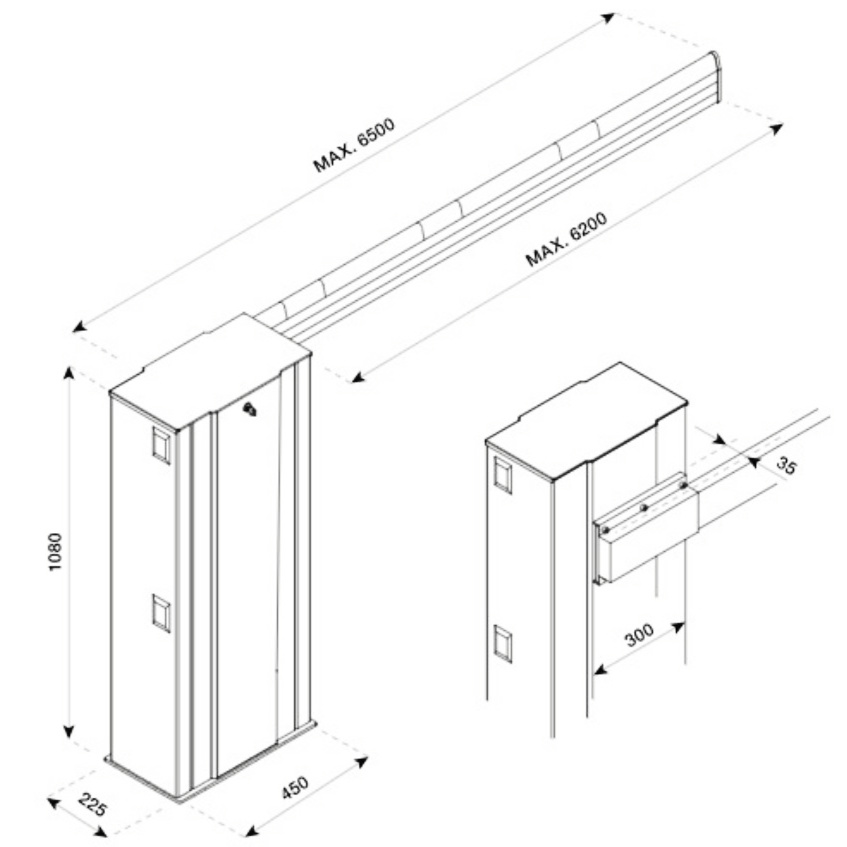 MAX. 6500

MAX. 6200

1080

35

300

225

450